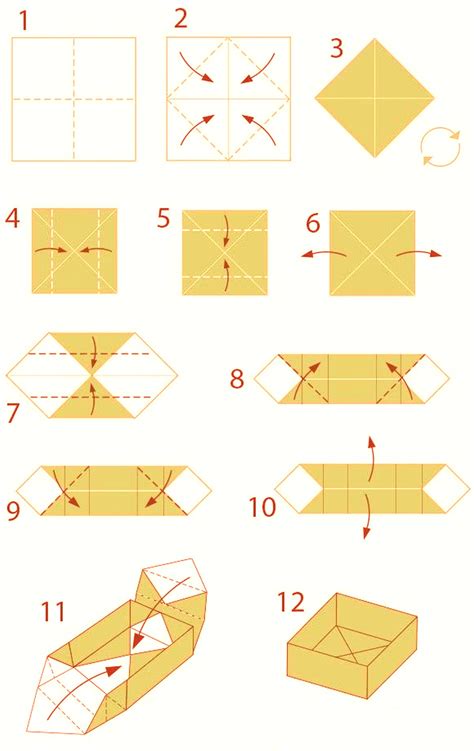 1
2
3
4
5
6
7
8
9
10
11
12